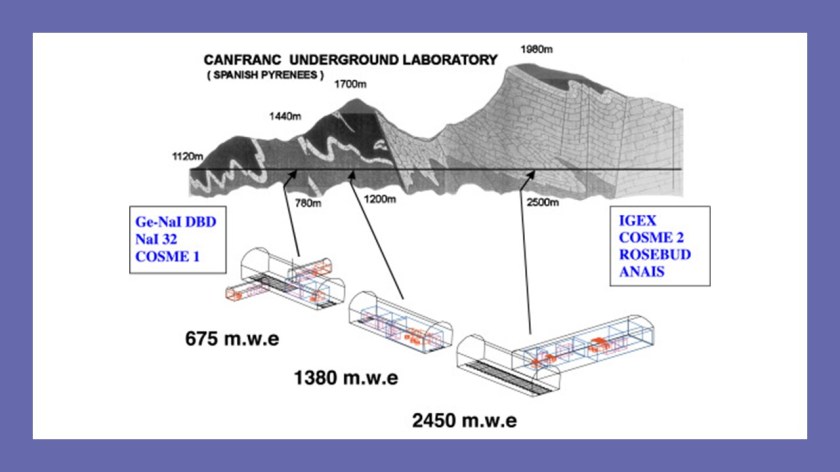 CANFRANC UNDERGROUND LABORATORY
( SPANISH PYRENEES )

1980m

1700m

1440m

1120m

780m

1200m

2500m

Ge-NaI DBD
NaI 32
COSME 1

IGEX
COSME 2
ROSEBUD
ANAIS

675 m.w.e

1380 m.w.e

2450 m.w.e