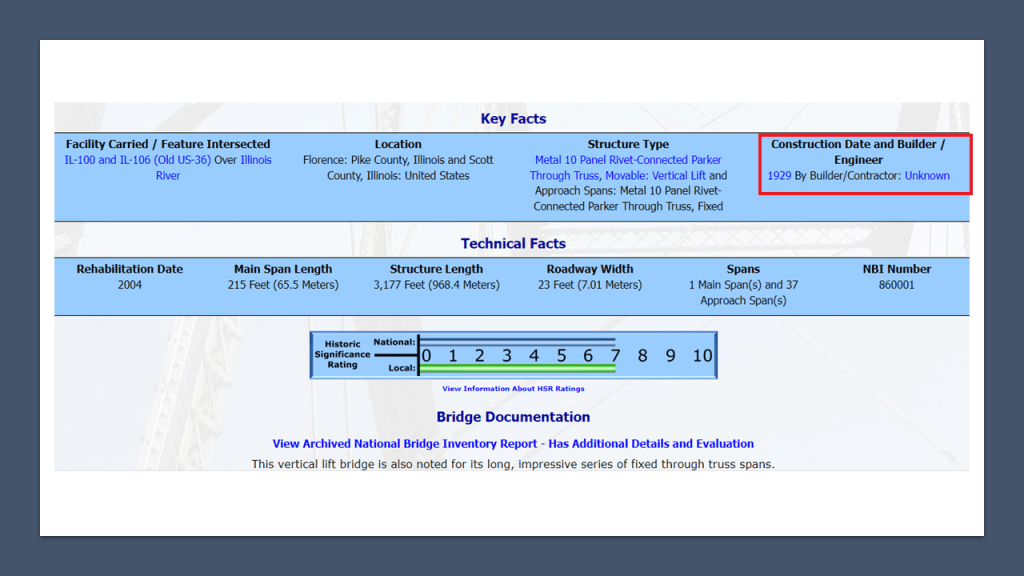 Key Facts

| Facility Carried / Feature Intersected | Location | Structure Type | Construction Date and Builder / Engineer |
|---|---|---|---|
| IL-100 and IL-106 (Old US-36) Over Illinois River | Florence: Pike County, Illinois and Scott County, Illinois: United States | Metal 10 Panel Rivet-Connected Parker Through Truss, Movable: Vertical Lift and Approach Spans: Metal 10 Panel Rivet-Connected Parker Through Truss, Fixed | 1929 By Builder/Contractor: Unknown |

Technical Facts

| Rehabilitation Date | Main Span Length | Structure Length | Roadway Width | Spans | NBI Number |
|---|---|---|---|---|---|
| 2004 | 215 Feet (65.5 Meters) | 3,177 Feet (968.4 Meters) | 23 Feet (7.01 Meters) | 1 Main Span(s) and 37 Approach Span(s) | 860001 |

Historic Significance Rating
National:
Local:
0 1 2 3 4 5 6 7 8 9 10

View Information About HSR Ratings

Bridge Documentation

View Archived National Bridge Inventory Report - Has Additional Details and Evaluation

This vertical lift bridge is also noted for its long, impressive series of fixed through truss spans.